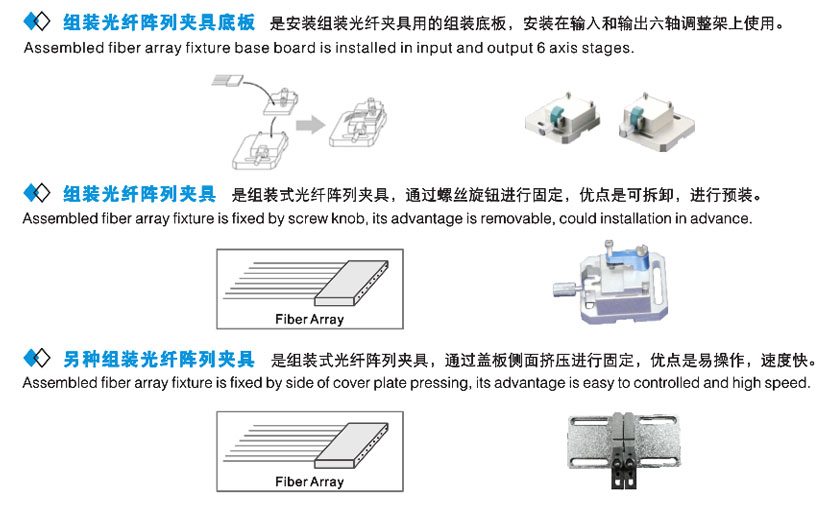 组装光纤阵列夹具底板 是安装组装光纤夹具用的组装底板，安装在输入和输出六轴调整架上使用。
Assembled fiber array fixture base board is installed in input and output 6 axis stages.

组装光纤阵列夹具 是组装式光纤阵列夹具，通过螺丝旋钮进行固定，优点是可拆卸，进行预装。
Assembled fiber array fixture is fixed by screw knob, its advantage is removable, could installation in advance.

Fiber Array

另种组装光纤阵列夹具 是组装式光纤阵列夹具，通过盖板侧面挤压进行固定，优点是易操作，速度快。
Assembled fiber array fixture is fixed by side of cover plate pressing, its advantage is easy to controlled and high speed.

Fiber Array