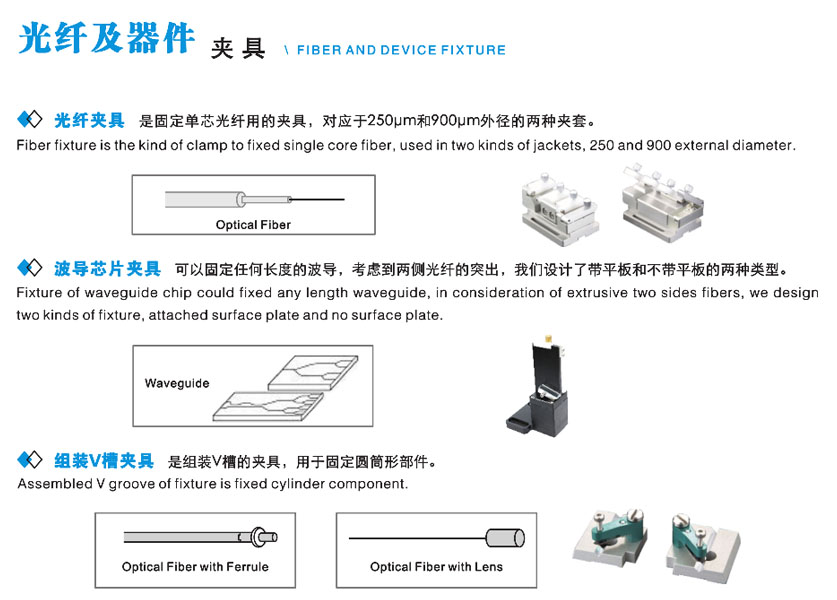 光纤及器件 夹具 \ FIBER AND DEVICE FIXTURE

光纤夹具 是固定单芯光纤用的夹具，对应于250μm和900μm外径的两种夹套。
Fiber fixture is the kind of clamp to fixed single core fiber, used in two kinds of jackets, 250 and 900 external diameter.

Optical Fiber

波导芯片夹具 可以固定任何长度的波导，考虑到两侧光纤的突出，我们设计了带平板和不带平板的两种类型。
Fixture of waveguide chip could fixed any length waveguide, in consideration of extrusive two sides fibers, we design two kinds of fixture, attached surface plate and no surface plate.

Waveguide

组装V槽夹具 是组装V槽的夹具，用于固定圆筒形部件。
Assembled V groove of fixture is fixed cylinder component.

Optical Fiber with Ferrule

Optical Fiber with Lens