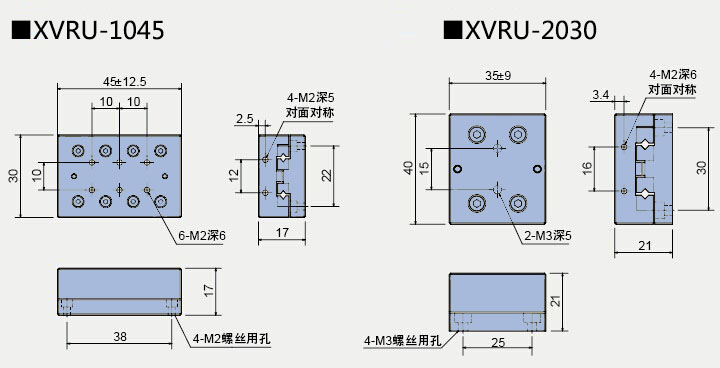 ■XVRU-1045

45±12.5
10 10
30
10
6-M2深6
2.5
4-M2深5
对面对称
12
22
17
17
38
4-M2螺丝用孔

■XVRU-2030

35±9
40
15
2-M3深5
3.4
4-M2深6
对面对称
16
30
21
21
4-M3螺丝用孔
25